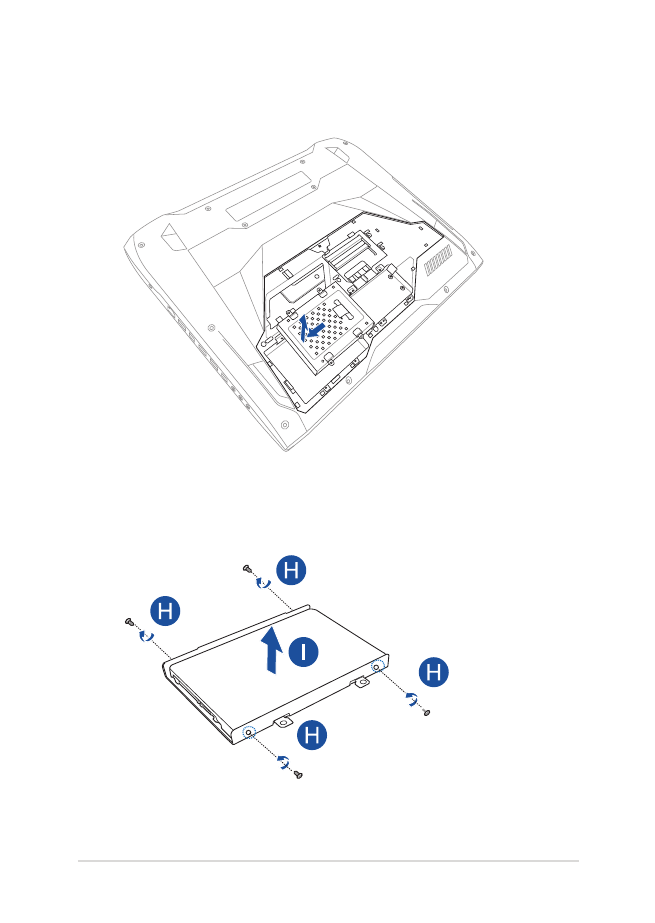 H

H

I

H

H